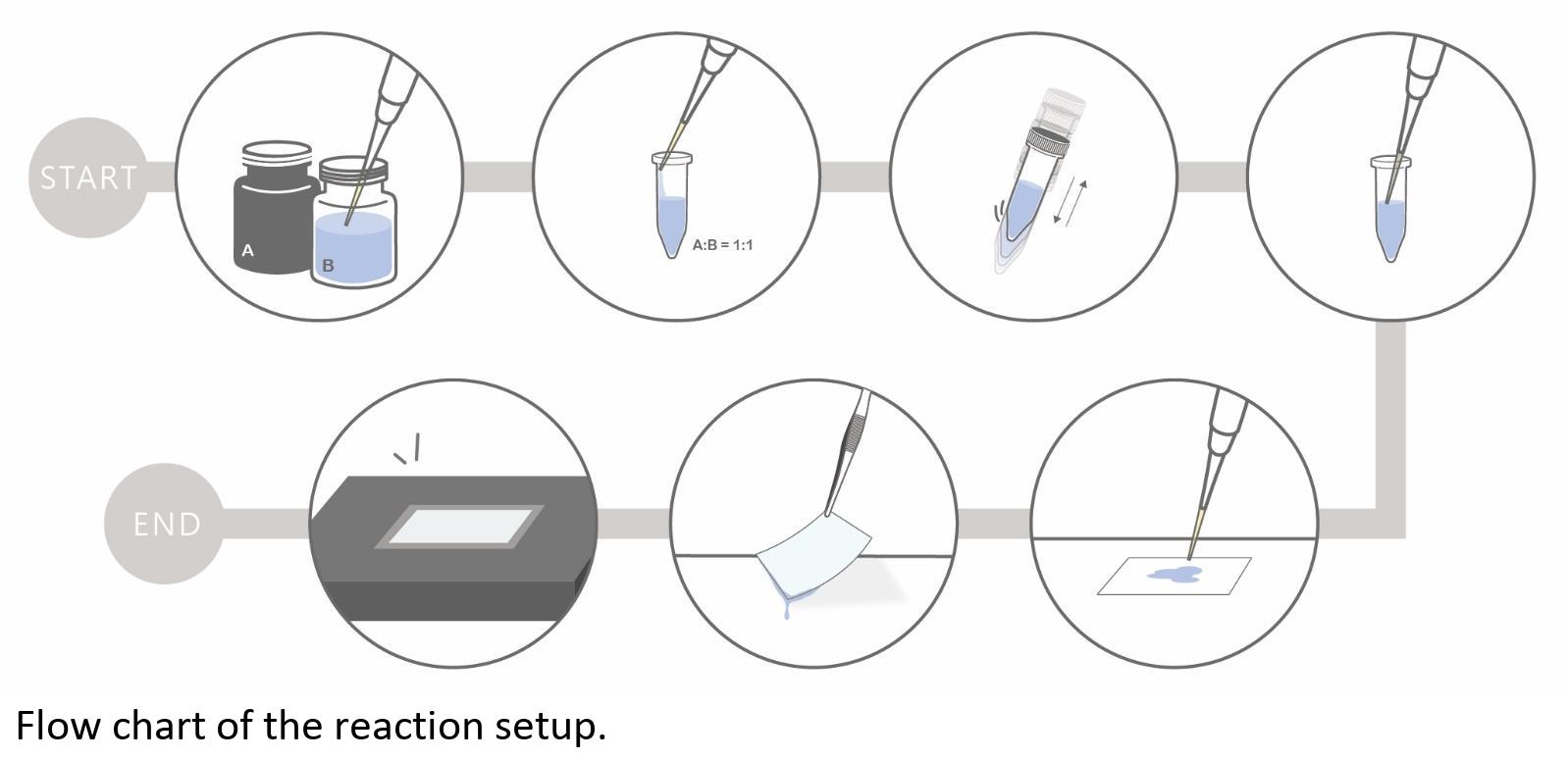 START

A

B

A:B = 1:1

END

Flow chart of the reaction setup.