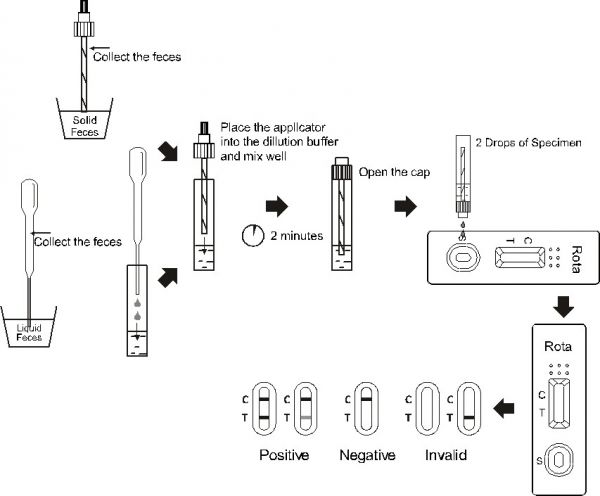 Collect the feces

Solid Feces

Collect the feces

Liquid Feces

Place the applicator into the dillution buffer and mix well

2 minutes

Open the cap

2 Drops of Specimen

S T C

Rota

Rota

C

T

S

C T C T

Positive

C T

Negative

C T C T

Invalid