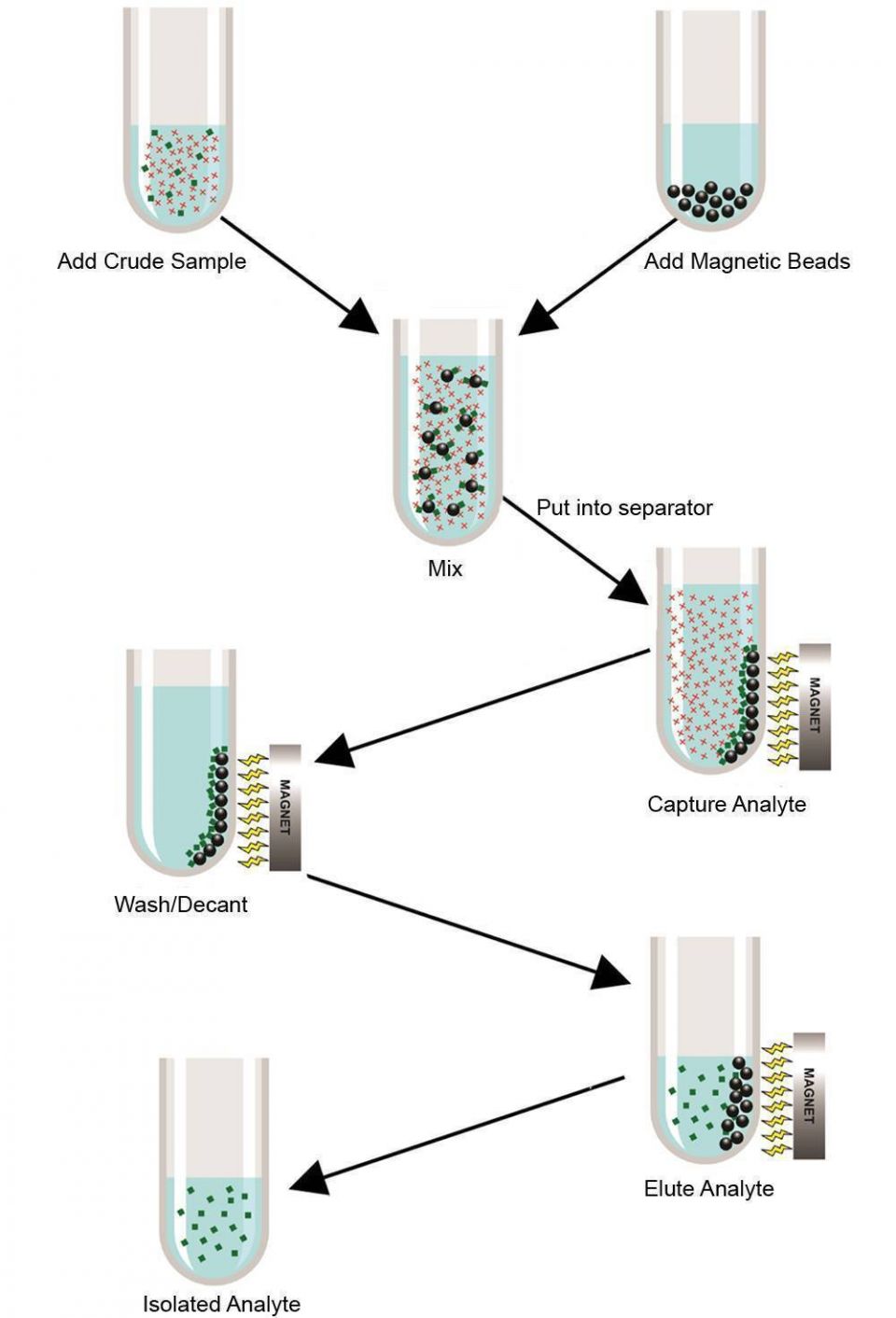 Add Crude Sample

Add Magnetic Beads

Mix

Put into separator

MAGNET

Capture Analyte

MAGNET

Wash/Decant

MAGNET

Elute Analyte

Isolated Analyte